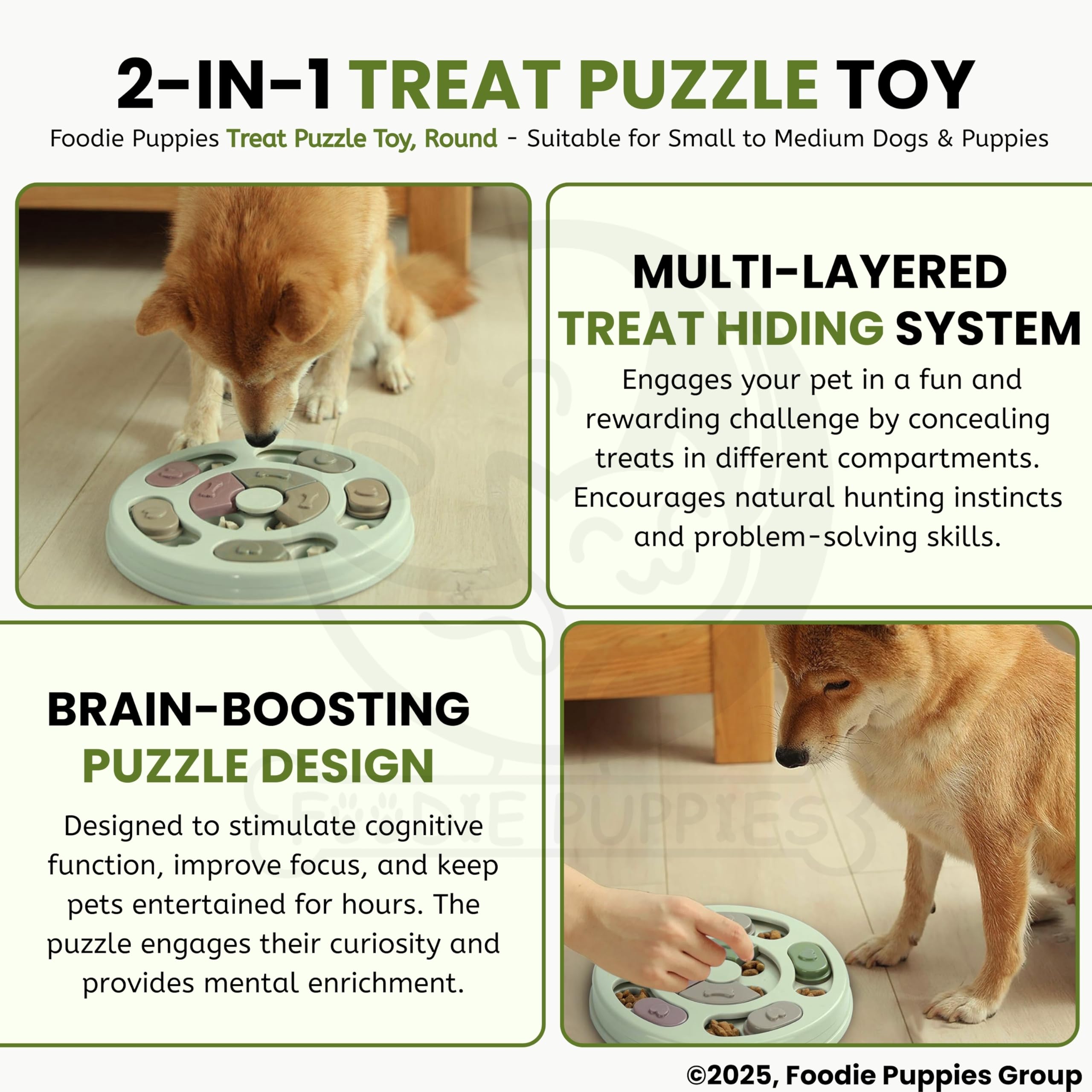 2-IN-1 TREAT PUZZLE TOY

Foodie Puppies Treat Puzzle Toy, Round - Suitable for Small to Medium Dogs & Puppies

MULTI-LAYERED TREAT HIDING SYSTEM

Engages your pet in a fun and rewarding challenge by concealing treats in different compartments. Encourages natural hunting instincts and problem-solving skills.

BRAIN-BOOSTING PUZZLE DESIGN

Designed to stimulate cognitive function, improve focus, and keep pets entertained for hours. The puzzle engages their curiosity and provides mental enrichment.

FOODIE PUPPIES

©2025, Foodie Puppies Group